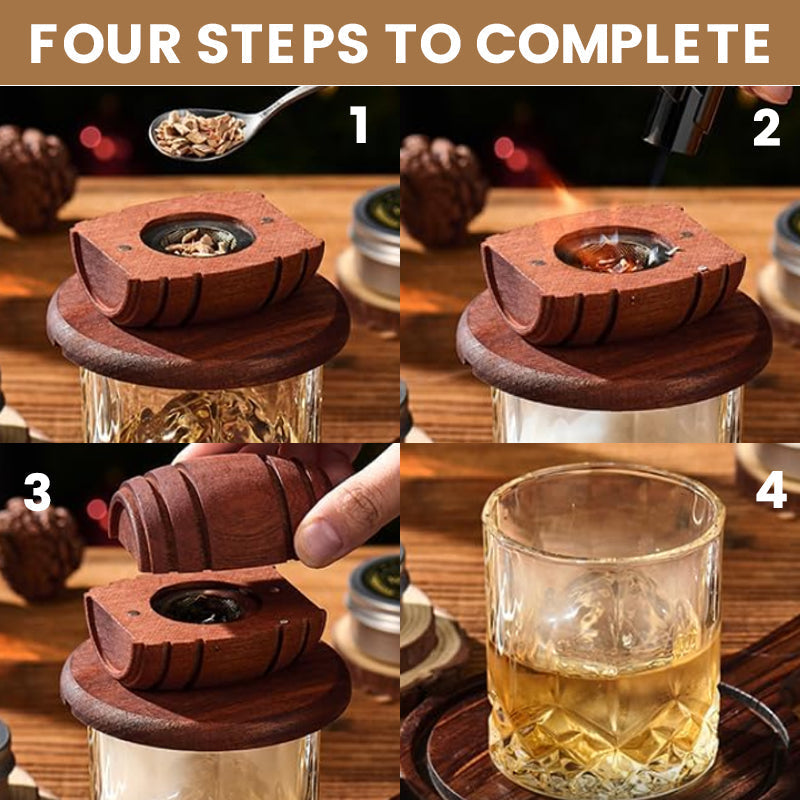 FOUR STEPS TO COMPLETE

1

2

3

4